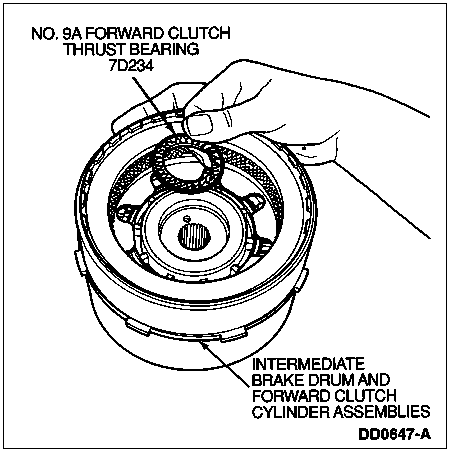 NO. 9A FORWARD CLUTCH THRUST BEARING 7D234

INTERMEDIATE BRAKE DRUM AND FORWARD CLUTCH CYLINDER ASSEMBLIES

DD0647-A