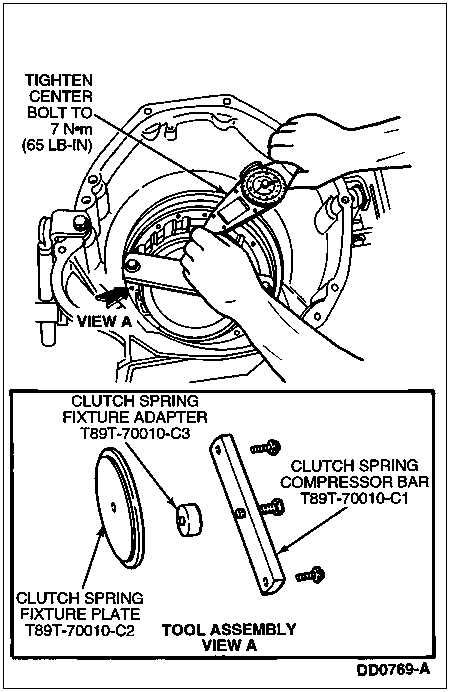 TIGHTEN CENTER BOLT TO 7 N•m (65 LB-IN)

VIEW A

CLUTCH SPRING FIXTURE ADAPTER T89T-70010-C3

CLUTCH SPRING COMPRESSOR BAR T89T-70010-C1

CLUTCH SPRING FIXTURE PLATE T89T-70010-C2

TOOL ASSEMBLY VIEW A

DD0769-A