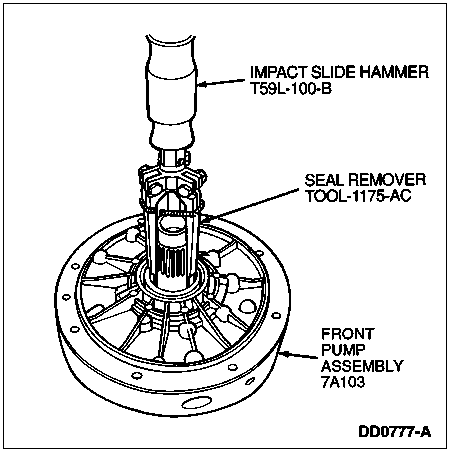 IMPACT SLIDE HAMMER
T59L-100-B

SEAL REMOVER
TOOL-1175-AC

FRONT
PUMP
ASSEMBLY
7A103

DD0777-A