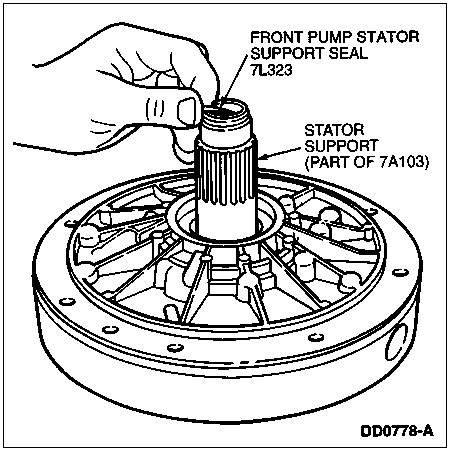 FRONT PUMP STATOR SUPPORT SEAL 7L323

STATOR SUPPORT (PART OF 7A103)

DD0778-A