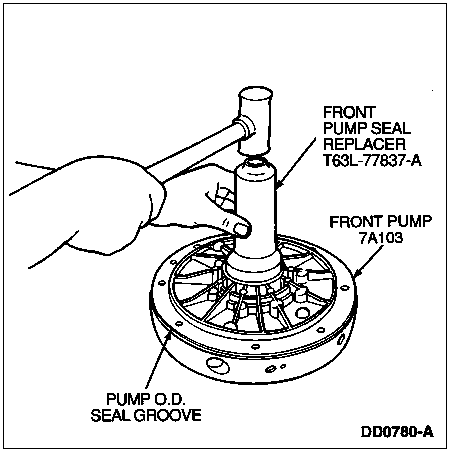 FRONT PUMP SEAL REPLACER T63L-77837-A

FRONT PUMP 7A103

PUMP O.D. SEAL GROOVE

DD0780-A