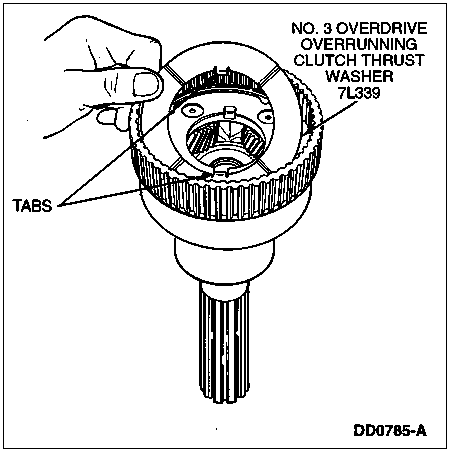 NO. 3 OVERDRIVE OVERRUNNING CLUTCH THRUST WASHER 7L339

TABS

DD0785-A