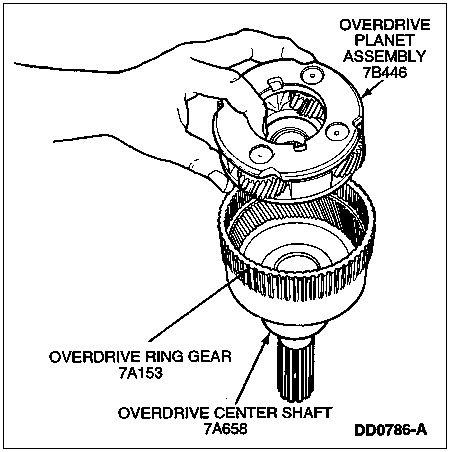 OVERDRIVE PLANET ASSEMBLY 7B446

OVERDRIVE RING GEAR 7A153

OVERDRIVE CENTER SHAFT 7A658

DD0786-A