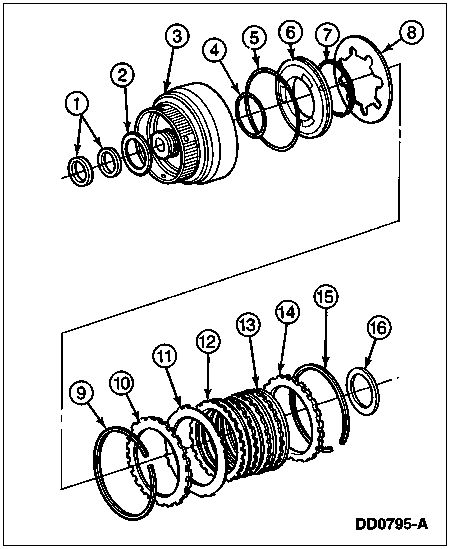 1
2
3
4
5
6
7
8
9
10
11
12
13
14
15
16
DD0795-A