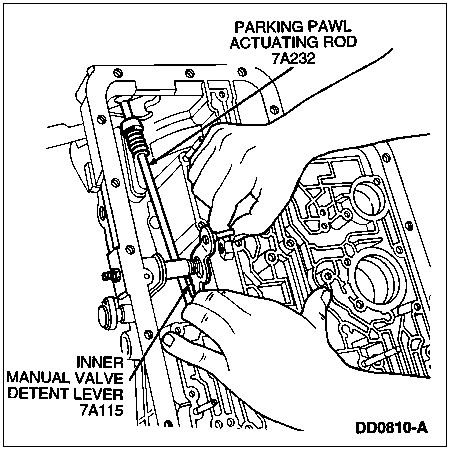 PARKING PAWL
ACTUATING ROD
7A232

INNER
MANUAL VALVE
DETENT LEVER
7A115

DD0810-A