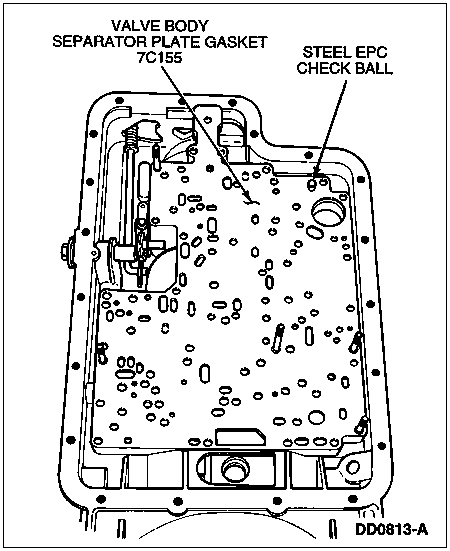 VALVE BODY
SEPARATOR PLATE GASKET
7C155

STEEL EPC
CHECK BALL

DD0813-A