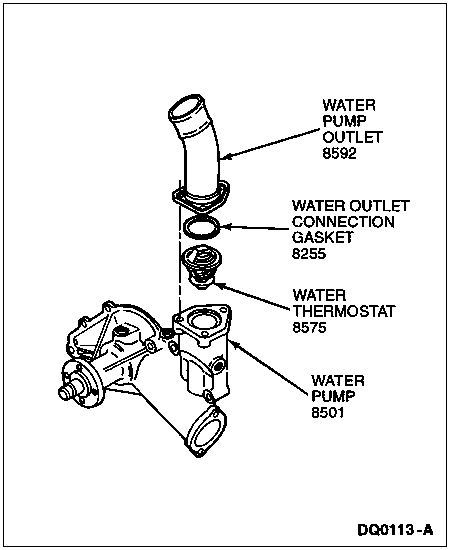 WATER PUMP OUTLET 8592

WATER OUTLET CONNECTION GASKET 8255

WATER THERMOSTAT 8575

WATER PUMP 8501

DQ0113-A