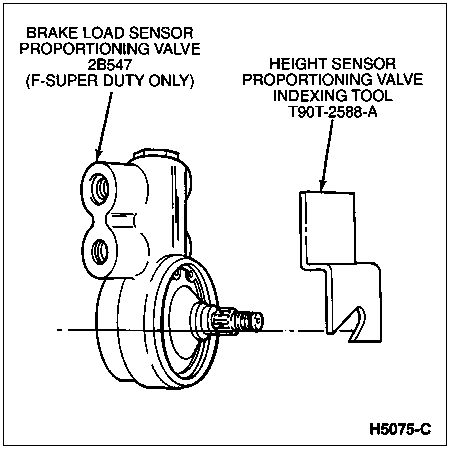 BRAKE LOAD SENSOR PROPORTIONING VALVE 2B547 (F-SUPER DUTY ONLY)

HEIGHT SENSOR PROPORTIONING VALVE INDEXING TOOL T90T-2588-A

H5075-C