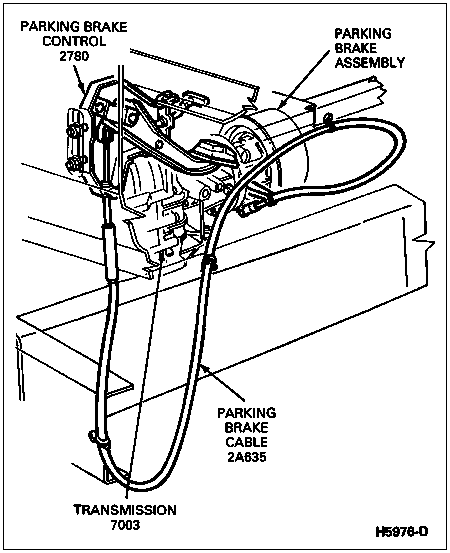 PARKING BRAKE CONTROL 2780

PARKING BRAKE ASSEMBLY

PARKING BRAKE CABLE 2A635

TRANSMISSION 7003

H5976-D