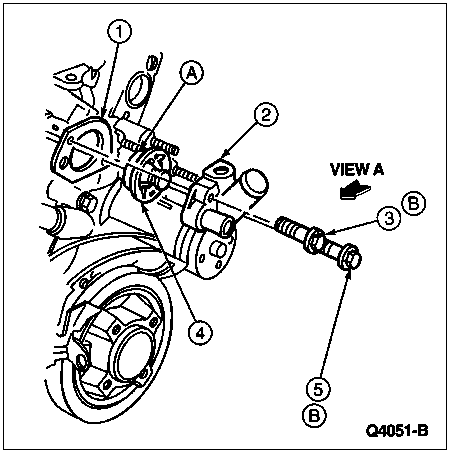 1
A
2
VIEW A
B
3
4
5
B
Q4051-B