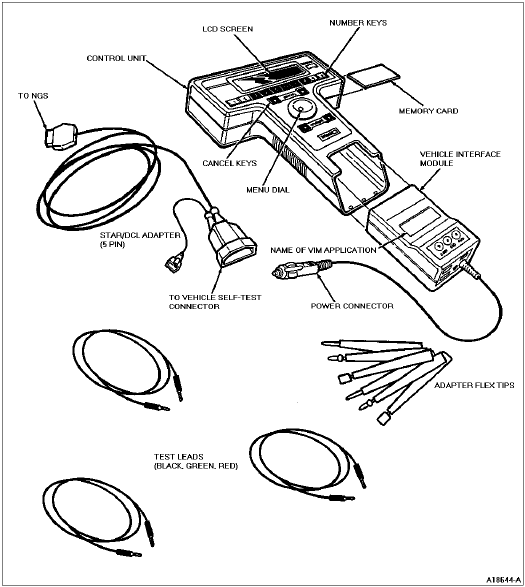 LCD SCREEN

NUMBER KEYS

CONTROL UNIT

TO NGS

MEMORY CARD

CANCEL KEYS

VEHICLE INTERFACE MODULE

MENU DIAL

STAR/DCL ADAPTER (5 PIN)

NAME OF VIM APPLICATION

TO VEHICLE SELF-TEST CONNECTOR

POWER CONNECTOR

ADAPTER FLEX TIPS

TEST LEADS (BLACK, GREEN, RED)

A18644-A