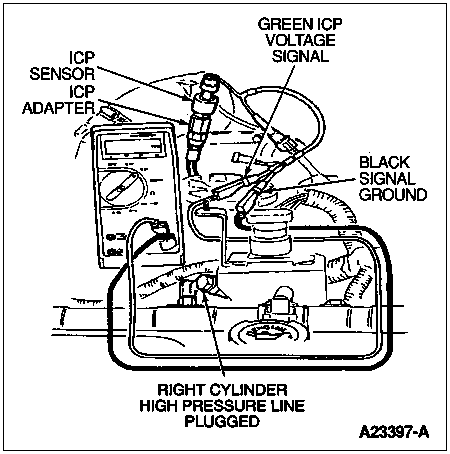 GREEN ICP VOLTAGE SIGNAL

ICP SENSOR

ICP ADAPTER

BLACK SIGNAL GROUND

RIGHT CYLINDER HIGH PRESSURE LINE PLUGGED

A23397-A