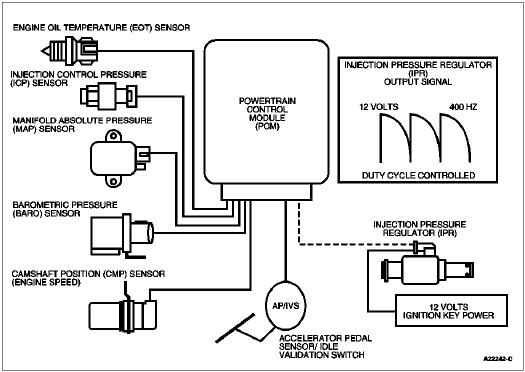 ENGINE OIL TEMPERATURE (EOT) SENSOR

INJECTION CONTROL PRESSURE (ICP) SENSOR

MANIFOLD ABSOLUTE PRESSURE (MAP) SENSOR

BAROMETRIC PRESSURE (BARO) SENSOR

CAMSHAFT POSITION (CMP) SENSOR (ENGINE SPEED)

POWERTRAIN CONTROL MODULE (PCM)

INJECTION PRESSURE REGULATOR (IPR) OUTPUT SIGNAL

12 VOLTS

400 HZ

DUTY CYCLE CONTROLLED

INJECTION PRESSURE REGULATOR (IPR)

12 VOLTS IGNITION KEY POWER

AP/IVS

ACCELERATOR PEDAL SENSOR/ IDLE VALIDATION SWITCH

A22242-C