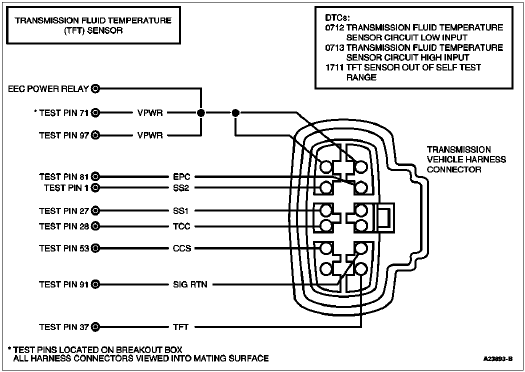 TRANSMISSION FLUID TEMPERATURE (TFT) SENSOR

DTCs:
0712 TRANSMISSION FLUID TEMPERATURE SENSOR CIRCUIT LOW INPUT
0713 TRANSMISSION FLUID TEMPERATURE SENSOR CIRCUIT HIGH INPUT
1711 TFT SENSOR OUT OF SELF TEST RANGE

EEC POWER RELAY
* TEST PIN 71 VPWR
TEST PIN 97 VPWR
TEST PIN 81 EPC
TEST PIN 1 SS2
TEST PIN 27 SS1
TEST PIN 28 TCC
TEST PIN 53 CCS
TEST PIN 91 SIG RTN
TEST PIN 37 TFT

TRANSMISSION VEHICLE HARNESS CONNECTOR

* TEST PINS LOCATED ON BREAKOUT BOX
ALL HARNESS CONNECTORS VIEWED INTO MATING SURFACE

A23893-B