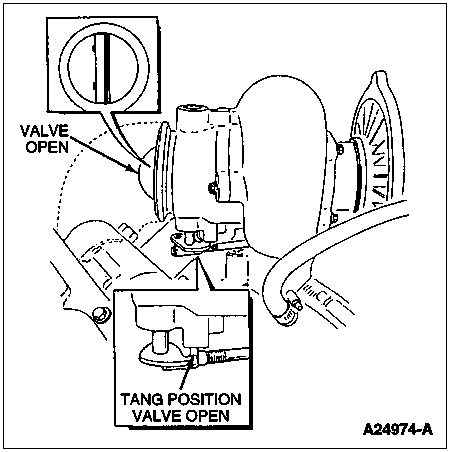 VALVE OPEN

TANG POSITION VALVE OPEN

A24974-A