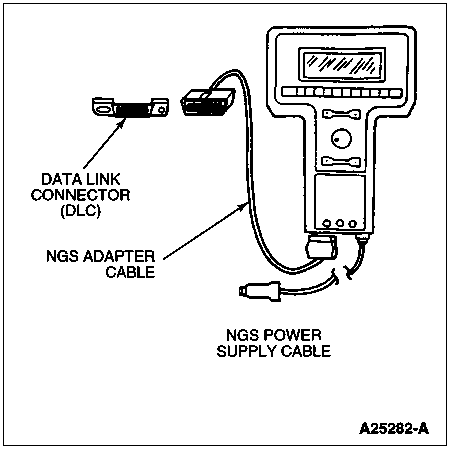 DATA LINK CONNECTOR (DLC)

NGS ADAPTER CABLE

NGS POWER SUPPLY CABLE

A25282-A