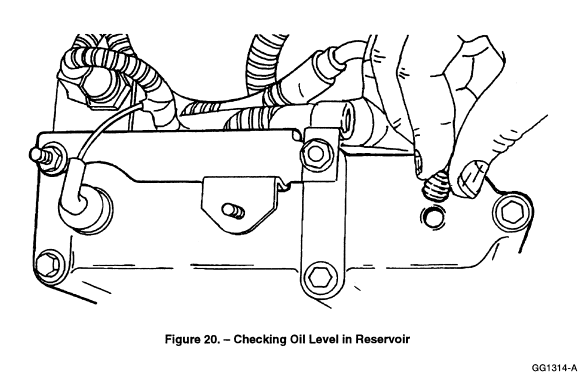 Figure 20. – Checking Oil Level in Reservoir

GG1314-A